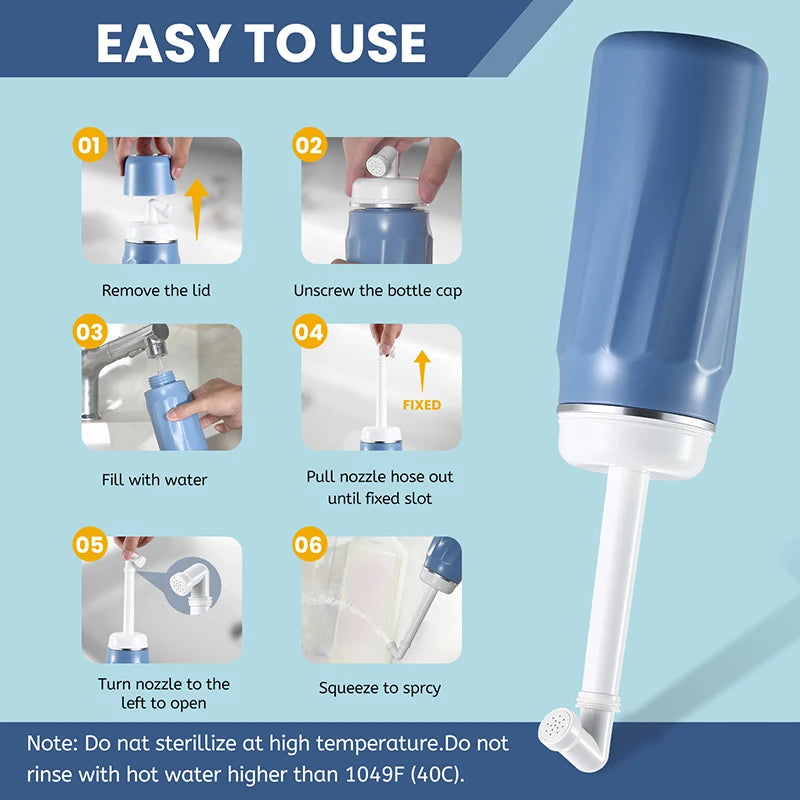 EASY TO USE

01
Remove the lid

02
Unscrew the bottle cap

03
Fill with water

04
FIXED
Pull nozzle hose out until fixed slot

05
Turn nozzle to the left to open

06
Squeeze to sprcy

Note: Do nat sterillize at high temperature.Do not rinse with hot water higher than 1049F (40C).