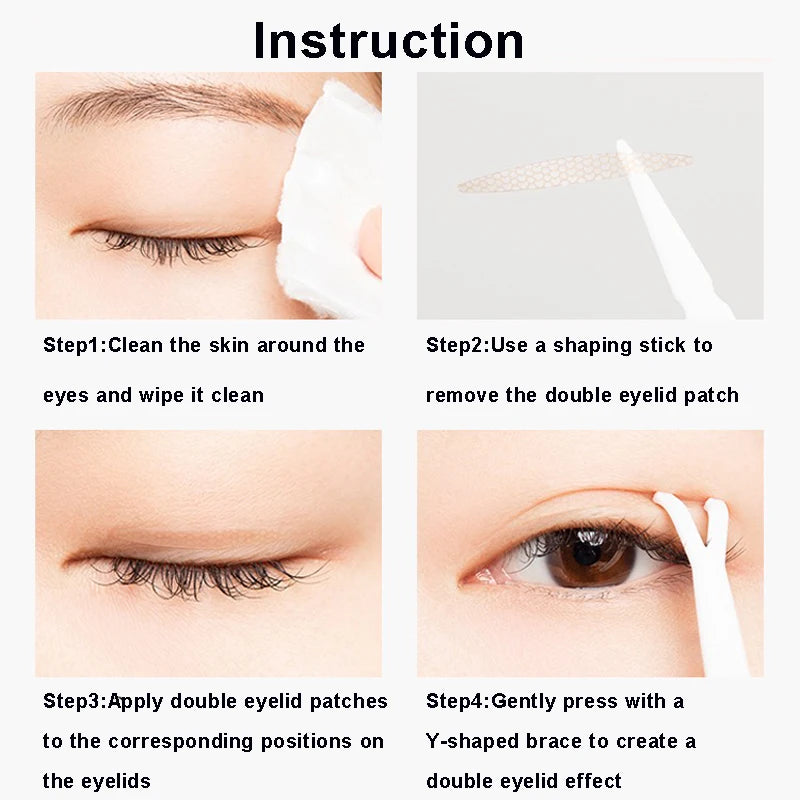 Instruction

Step1:Clean the skin around the eyes and wipe it clean

Step2:Use a shaping stick to remove the double eyelid patch

Step3:Apply double eyelid patches to the corresponding positions on the eyelids

Step4:Gently press with a Y-shaped brace to create a double eyelid effect